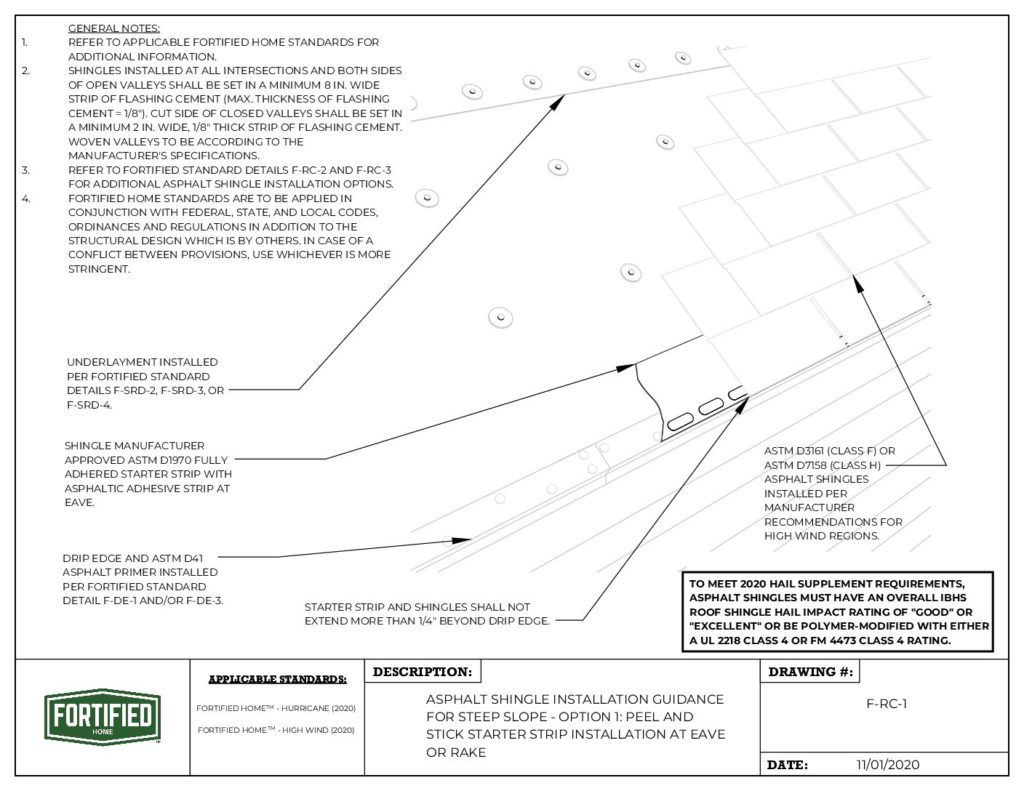 GENERAL NOTES:
1. REFER TO APPLICABLE FORTIFIED HOME STANDARDS FOR ADDITIONAL INFORMATION.
2. SHINGLES INSTALLED AT ALL INTERSECTIONS AND BOTH SIDES OF OPEN VALLEYS SHALL BE SET IN A MINIMUM 8 IN. WIDE STRIP OF FLASHING CEMENT (MAX. THICKNESS OF FLASHING CEMENT = 1/8"). CUT SIDE OF CLOSED VALLEYS SHALL BE SET IN A MINIMUM 2 IN. WIDE, 1/8" THICK STRIP OF FLASHING CEMENT. WOVEN VALLEYS TO BE ACCORDING TO THE MANUFACTURER'S SPECIFICATIONS.
3. REFER TO FORTIFIED STANDARD DETAILS F-RC-2 AND F-RC-3 FOR ADDITIONAL ASPHALT SHINGLE INSTALLATION OPTIONS.
4. FORTIFIED HOME STANDARDS ARE TO BE APPLIED IN CONJUNCTION WITH FEDERAL, STATE, AND LOCAL CODES, ORDINANCES AND REGULATIONS IN ADDITION TO THE STRUCTURAL DESIGN WHICH IS BY OTHERS. IN CASE OF A CONFLICT BETWEEN PROVISIONS, USE WHICHEVER IS MORE STRINGENT.

UNDERLAYMENT INSTALLED PER FORTIFIED STANDARD DETAILS F-SRD-2, F-SRD-3, OR F-SRD-4.

SHINGLE MANUFACTURER APPROVED ASTM D1970 FULLY ADHERED STARTER STRIP WITH ASPHALTIC ADHESIVE STRIP AT EAVE.

DRIP EDGE AND ASTM D41 ASPHALT PRIMER INSTALLED PER FORTIFIED STANDARD DETAIL F-DE-1 AND/OR F-DE-3.

STARTER STRIP AND SHINGLES SHALL NOT EXTEND MORE THAN 1/4" BEYOND DRIP EDGE.

ASTM D3161 (CLASS F) OR ASTM D7158 (CLASS H) ASPHALT SHINGLES INSTALLED PER MANUFACTURER RECOMMENDATIONS FOR HIGH WIND REGIONS.

TO MEET 2020 HAIL SUPPLEMENT REQUIREMENTS, ASPHALT SHINGLES MUST HAVE AN OVERALL IBHS ROOF SHINGLE HAIL IMPACT RATING OF "GOOD" OR "EXCELLENT" OR BE POLYMER-MODIFIED WITH EITHER A UL 2218 CLASS 4 OR FM 4473 CLASS 4 RATING.

FORTIFIED HOME

APPLICABLE STANDARDS:
FORTIFIED HOME™ - HURRICANE (2020)
FORTIFIED HOME™ - HIGH WIND (2020)

DESCRIPTION:
ASPHALT SHINGLE INSTALLATION GUIDANCE FOR STEEP SLOPE - OPTION 1: PEEL AND STICK STARTER STRIP INSTALLATION AT EAVE OR RAKE

DRAWING #:
F-RC-1

DATE: 11/01/2020